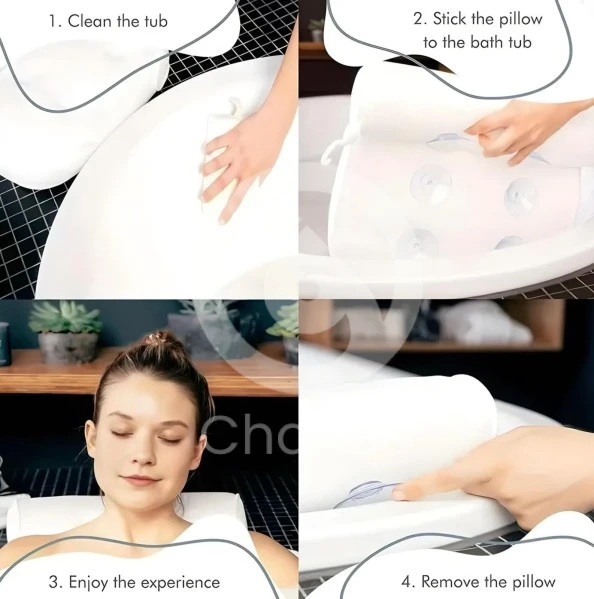 1. Clean the tub

2. Stick the pillow to the bath tub

Cho

3. Enjoy the experience

4. Remove the pillow