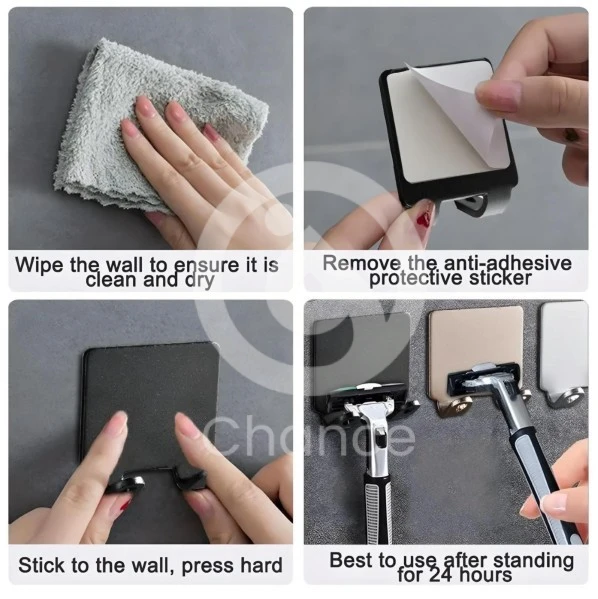 Wipe the wall to ensure it is clean and dry

Remove the anti-adhesive protective sticker

Chance

Stick to the wall, press hard

Best to use after standing for 24 hours